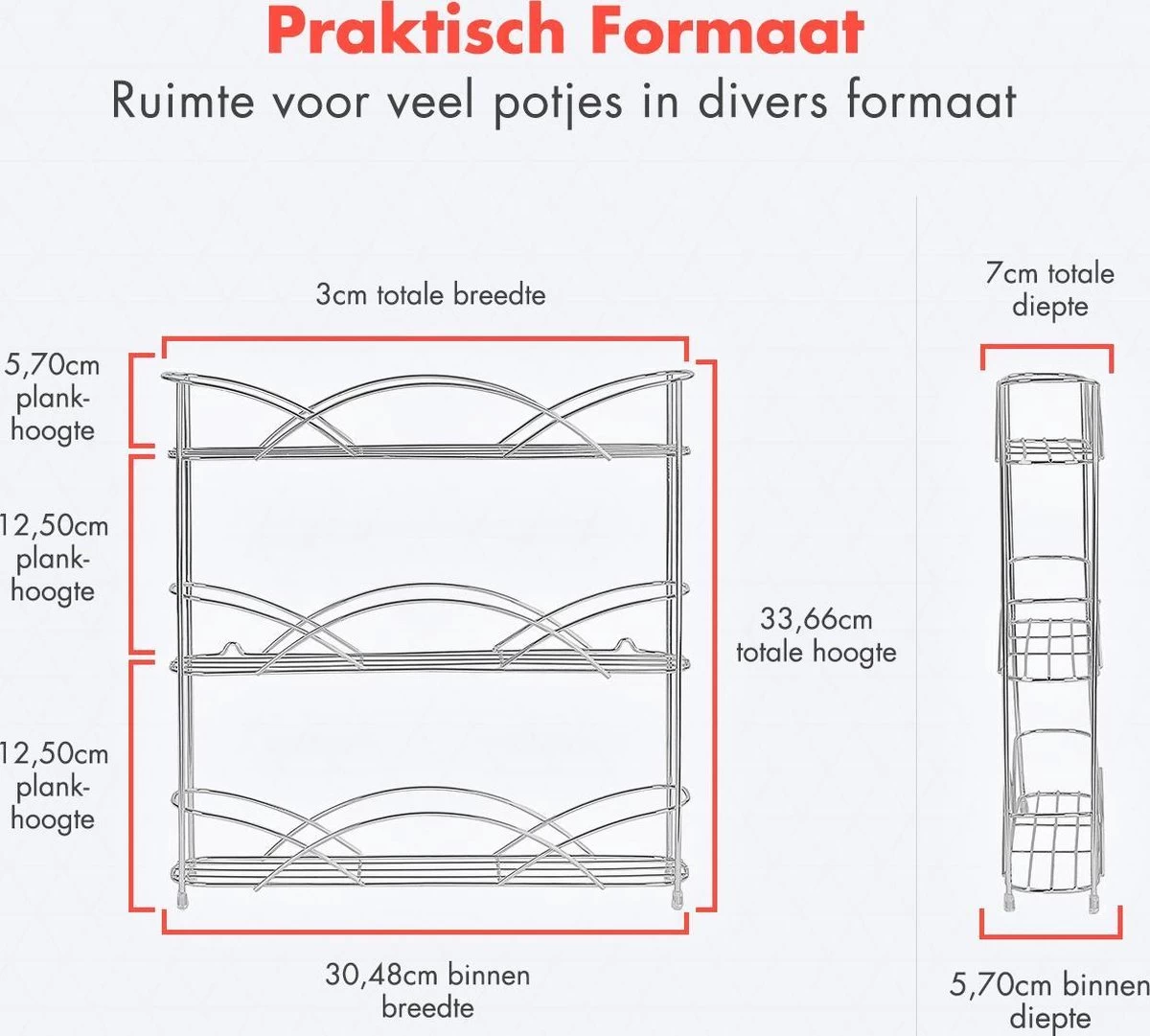 Praktisch Formaat
Ruimte voor veel potjes in divers formaat

3cm totale breedte

5,70cm plank-hoogte

12,50cm plank-hoogte

12,50cm plank-hoogte

33,66cm totale hoogte

30,48cm binnen breedte

7cm totale diepte

5,70cm binnen diepte